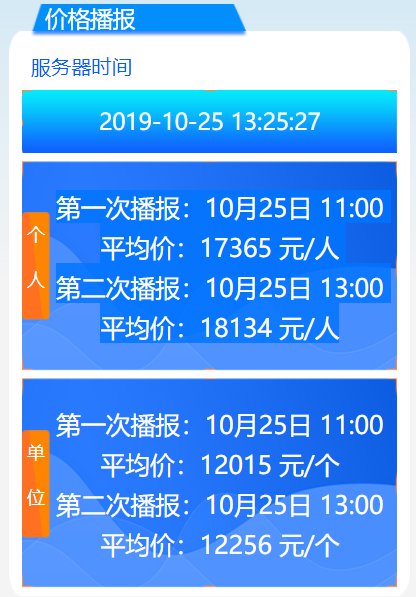 价格播报

服务器时间

2019-10-25 13:25:27

个人

第一次播报：10月25日 11:00
平均价：17365 元/人
第二次播报：10月25日 13:00
平均价：18134 元/人

单位

第一次播报：10月25日 11:00
平均价：12015 元/个
第二次播报：10月25日 13:00
平均价：12256 元/个