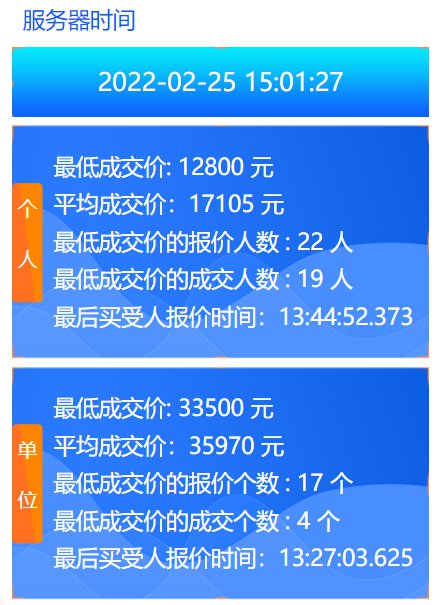 服务器时间

2022-02-25 15:01:27

个人

最低成交价: 12800 元
平均成交价： 17105 元
最低成交价的报价人数 : 22 人
最低成交价的成交人数 : 19 人
最后买受人报价时间： 13:44:52.373

单位

最低成交价: 33500 元
平均成交价： 35970 元
最低成交价的报价个数 : 17 个
最低成交价的成交个数 : 4 个
最后买受人报价时间： 13:27:03.625